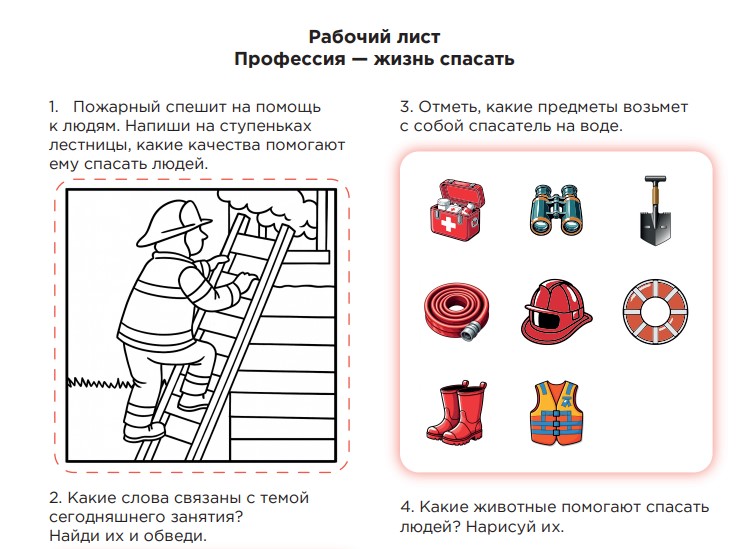 Рабочий лист
Профессия — жизнь спасать

1. Пожарный спешит на помощь к людям. Напиши на ступеньках лестницы, какие качества помогают ему спасать людей.

2. Какие слова связаны с темой сегодняшнего занятия? Найди их и обведи.

3. Отметь, какие предметы возьмет с собой спасатель на воде.

4. Какие животные помогают спасать людей? Нарисуй их.